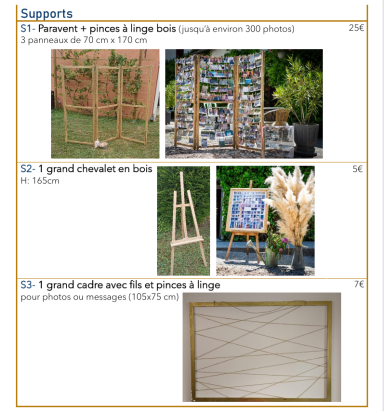 Supports

S1- Paravent + pinces à linge bois (jusqu'à environ 300 photos) 25€
3 panneaux de 70 cm x 170 cm

S2- 1 grand chevalet en bois 5€
H: 165cm

S3- 1 grand cadre avec fils et pinces à linge 7€
pour photos ou messages (105x75 cm)